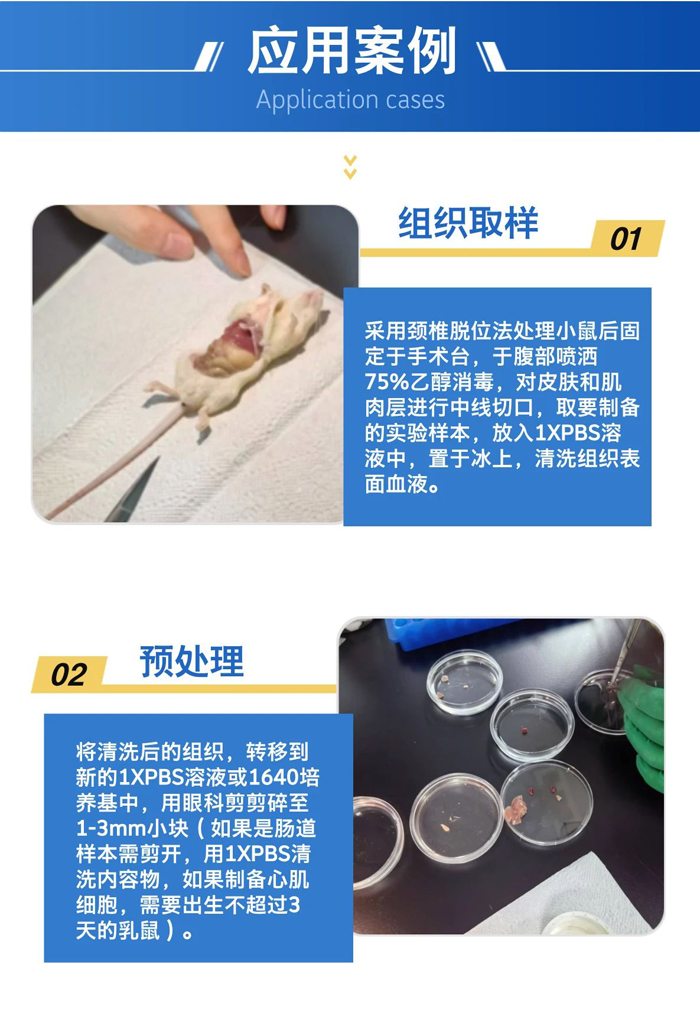 应用案例
Application cases

组织取样
01

采用颈椎脱位法处理小鼠后固定于手术台，于腹部喷洒75%乙醇消毒，对皮肤和肌肉层进行中线切口，取要制备的实验样本，放入1XPBS溶液中，置于冰上，清洗组织表面血液。

02
预处理

将清洗后的组织，转移到新的1XPBS溶液或1640培养基中，用眼科剪剪碎至1-3mm小块（如果是肠道样本需剪开，用1XPBS清洗内容物，如果制备心肌细胞，需要出生不超过3天的乳鼠）。